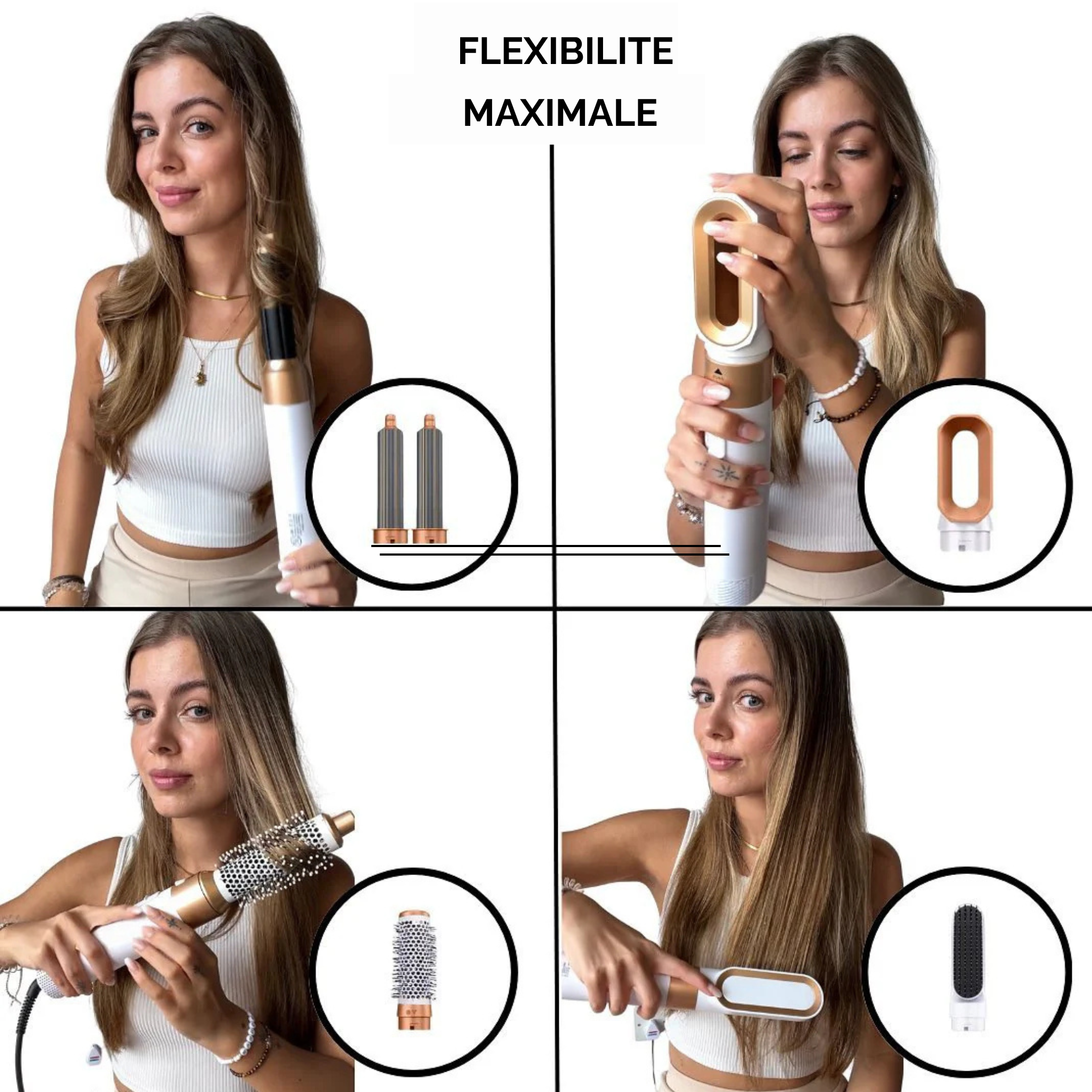 FLEXIBILITE

MAXIMALE